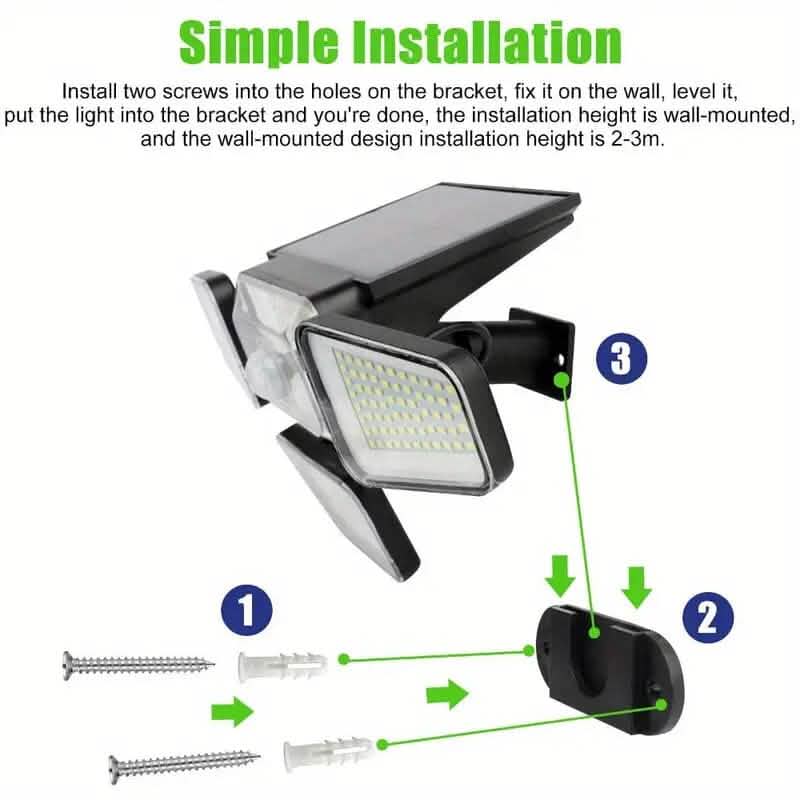 Simple Installation

Install two screws into the holes on the bracket, fix it on the wall, level it, put the light into the bracket and you're done, the installation height is wall-mounted, and the wall-mounted design installation height is 2-3m.

3

1

2