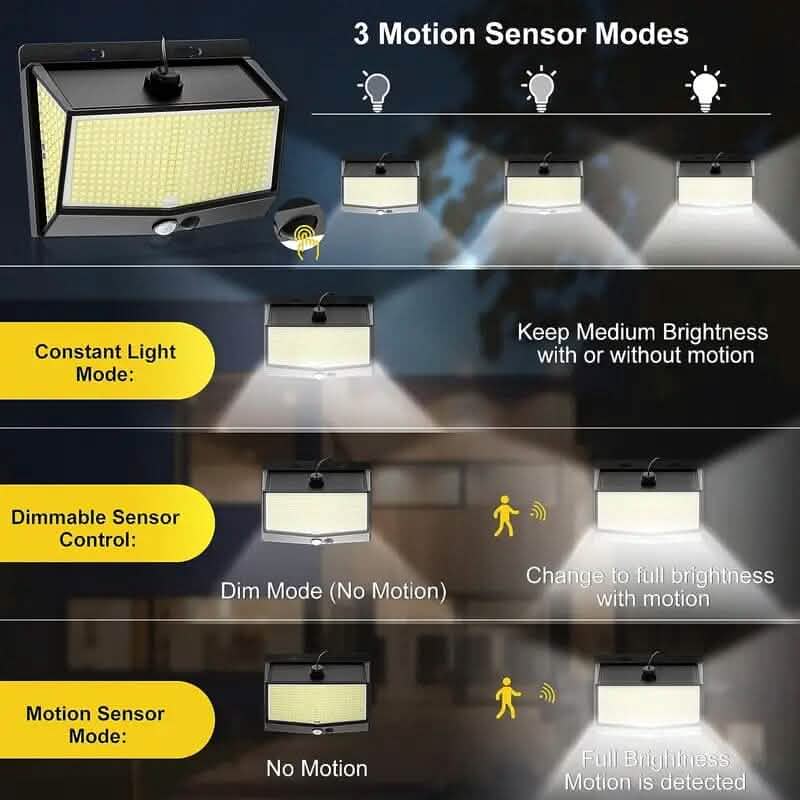 3 Motion Sensor Modes

Constant Light Mode:

Keep Medium Brightness with or without motion

Dimmable Sensor Control:

Dim Mode (No Motion)

Change to full brightness with motion

Motion Sensor Mode:

No Motion

Full Brightness: Motion is detected