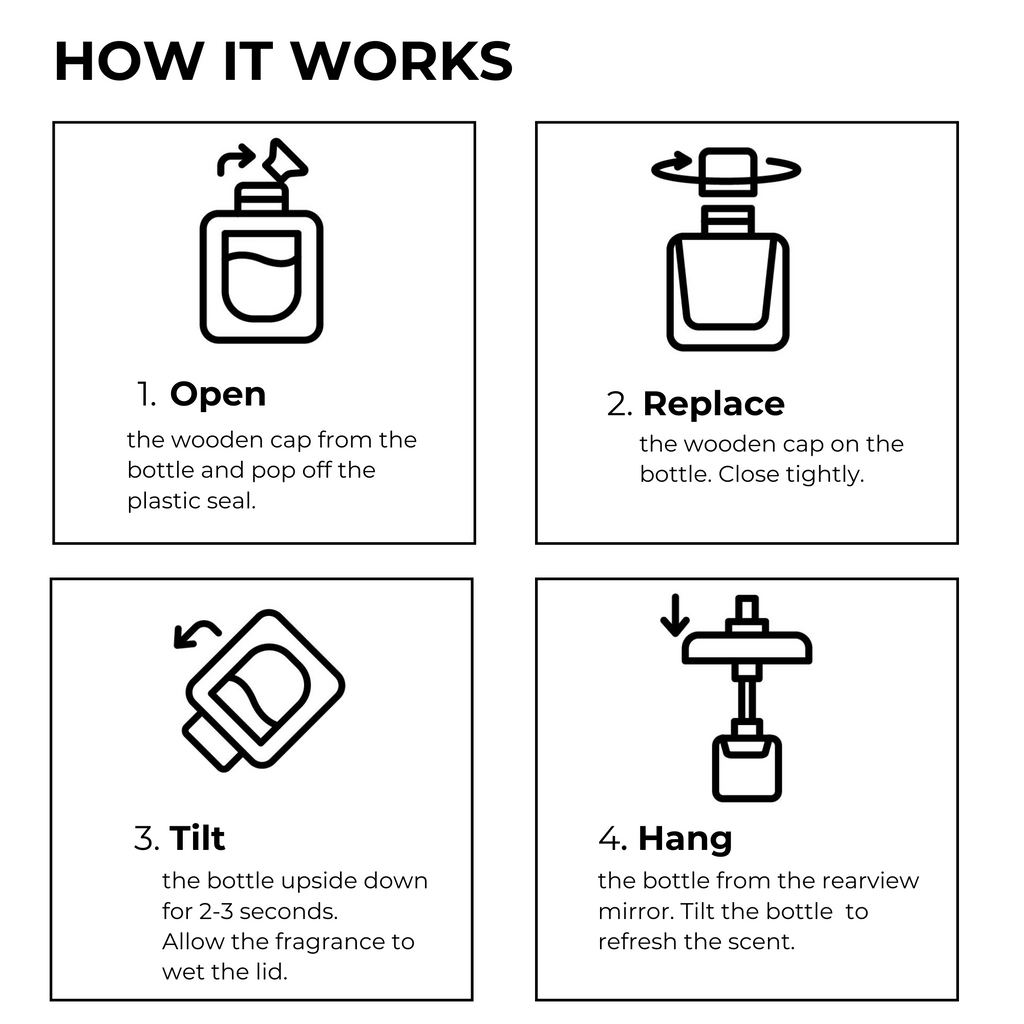 HOW IT WORKS

1. Open
the wooden cap from the bottle and pop off the plastic seal.

2. Replace
the wooden cap on the bottle. Close tightly.

3. Tilt
the bottle upside down for 2-3 seconds.
Allow the fragrance to wet the lid.

4. Hang
the bottle from the rearview mirror. Tilt the bottle  to refresh the scent.