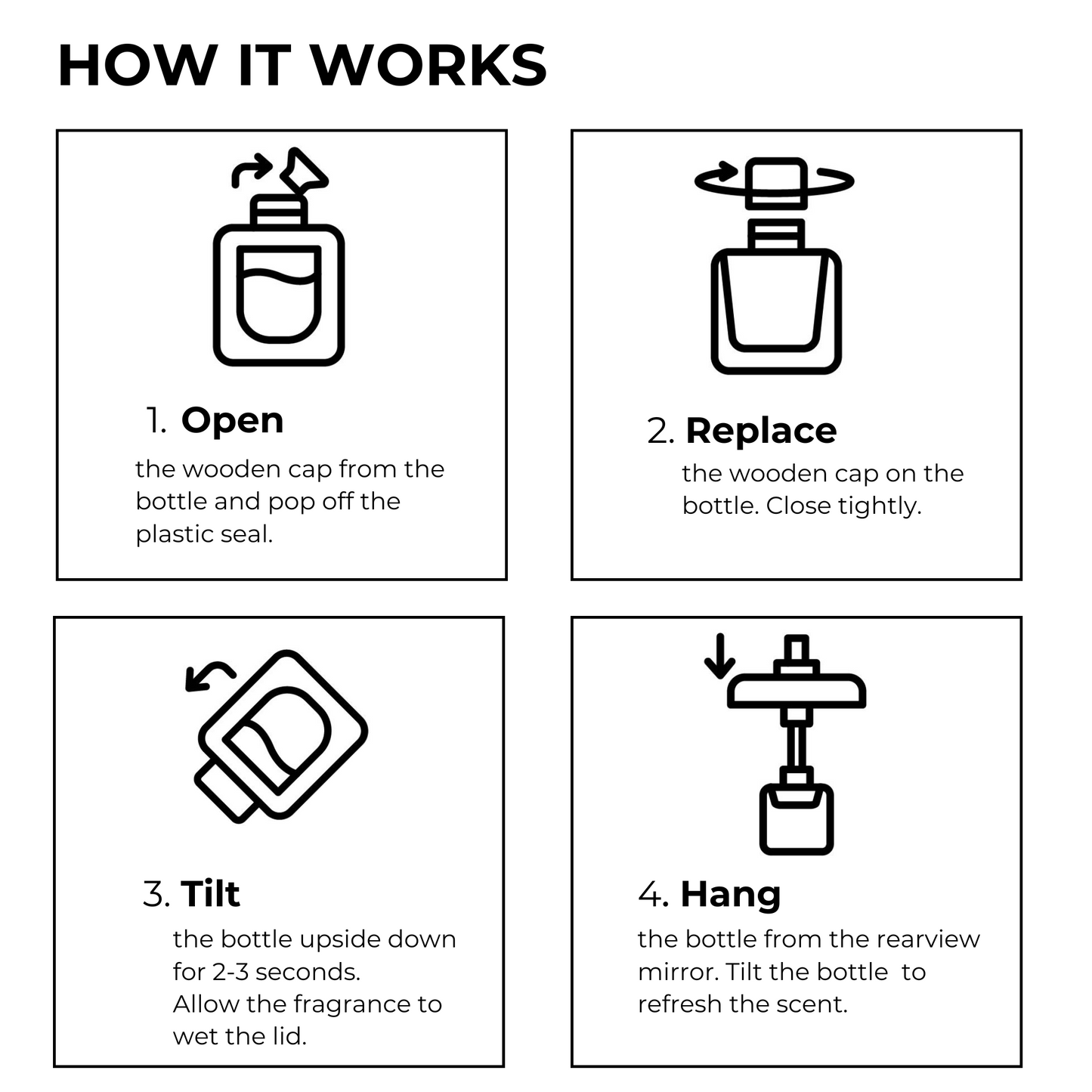 HOW IT WORKS

1. Open
the wooden cap from the bottle and pop off the plastic seal.

2. Replace
the wooden cap on the bottle. Close tightly.

3. Tilt
the bottle upside down for 2-3 seconds.
Allow the fragrance to wet the lid.

4. Hang
the bottle from the rearview mirror. Tilt the bottle to refresh the scent.