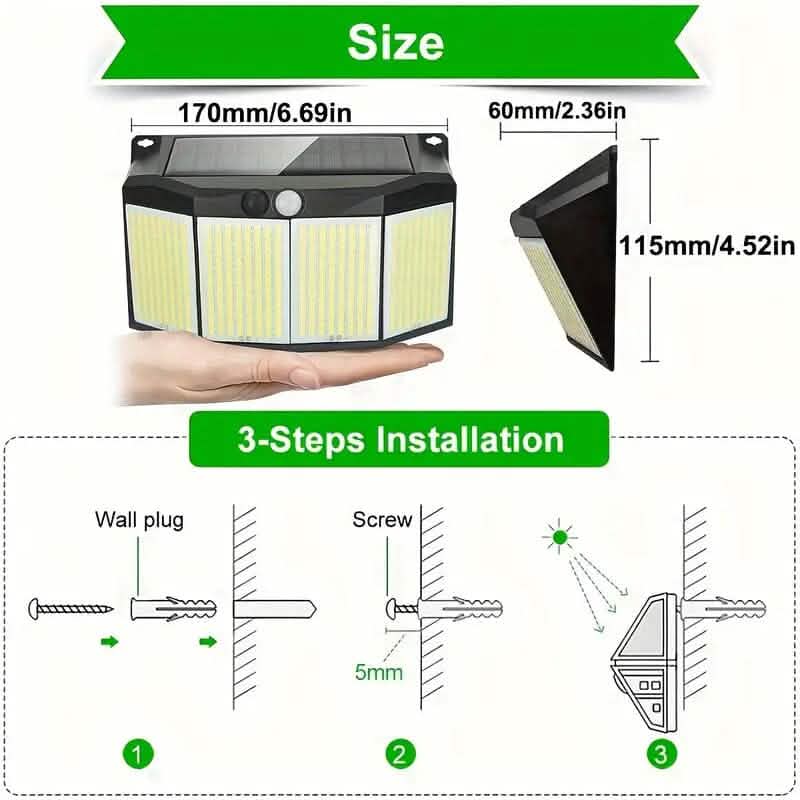 Size

170mm/6.69in

60mm/2.36in

115mm/4.52in

3-Steps Installation

Wall plug

Screw

5mm

1

2

3