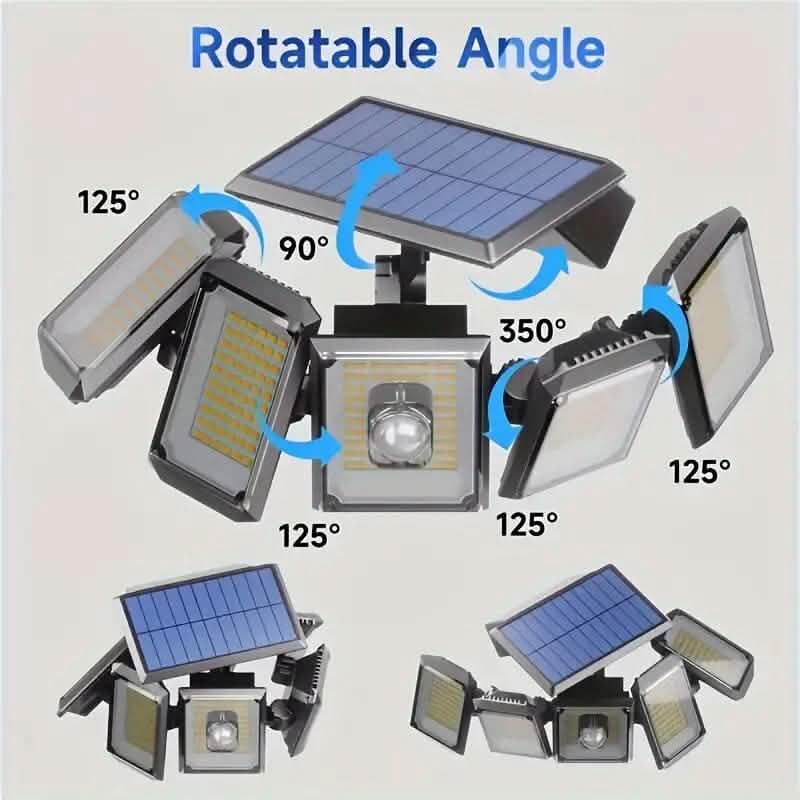 Rotatable Angle

125°

90°

350°

125°

125°

125°